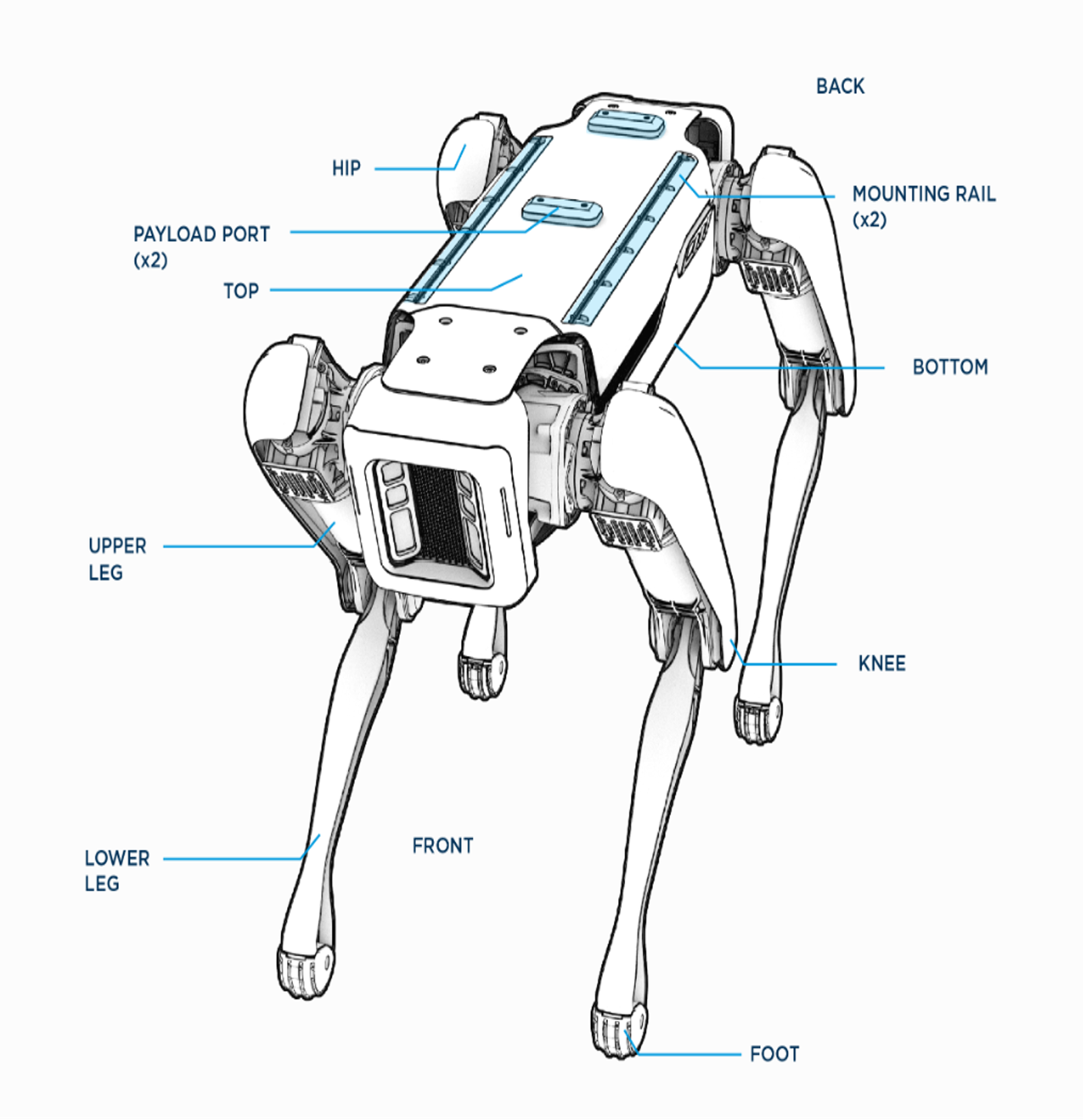 BACK

HIP

MOUNTING RAIL (x2)

PAYLOAD PORT (x2)

TOP

BOTTOM

UPPER LEG

KNEE

LOWER LEG

FRONT

FOOT